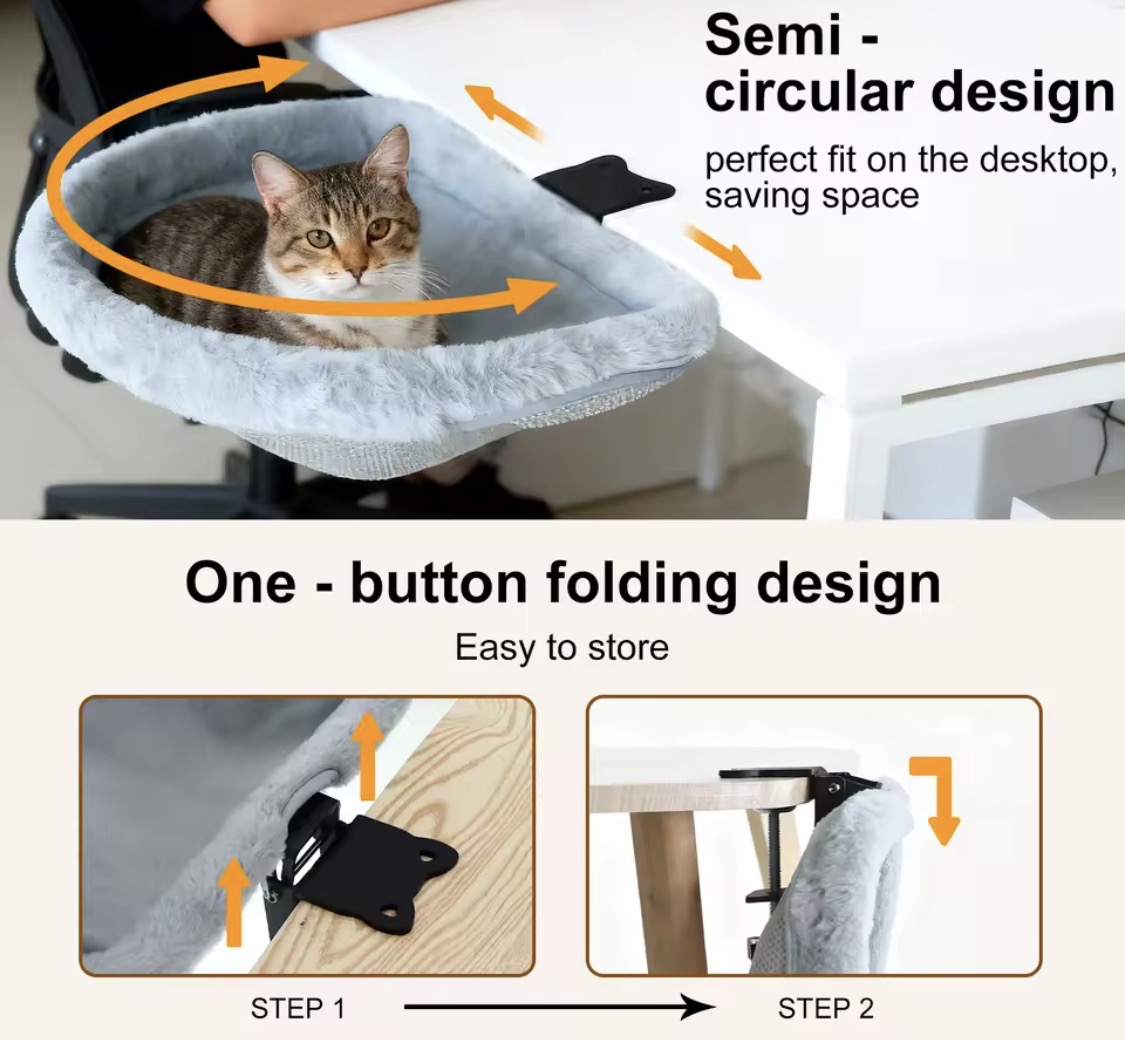 Semi - circular design

perfect fit on the desktop, saving space

One - button folding design

Easy to store

STEP 1

STEP 2