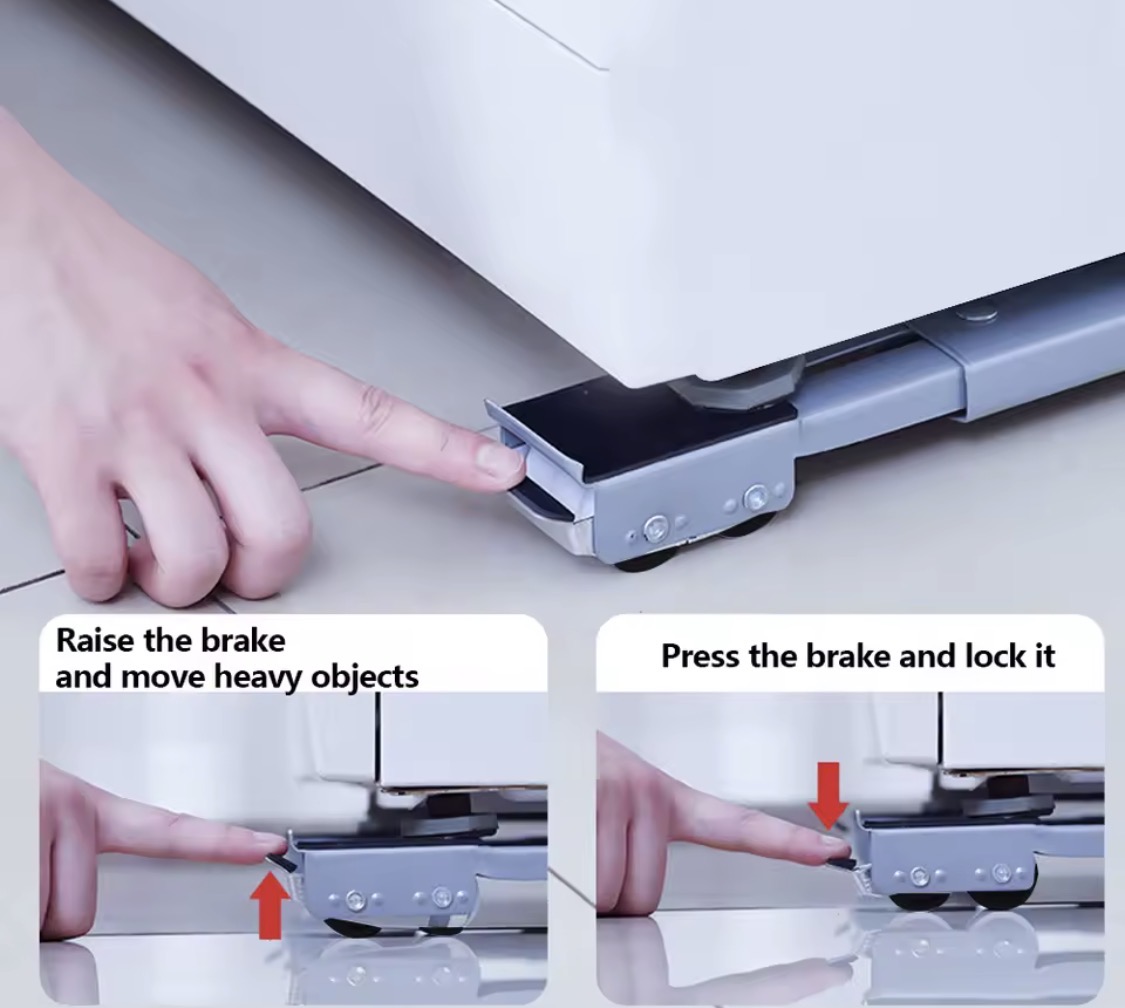 Raise the brake
and move heavy objects

Press the brake and lock it