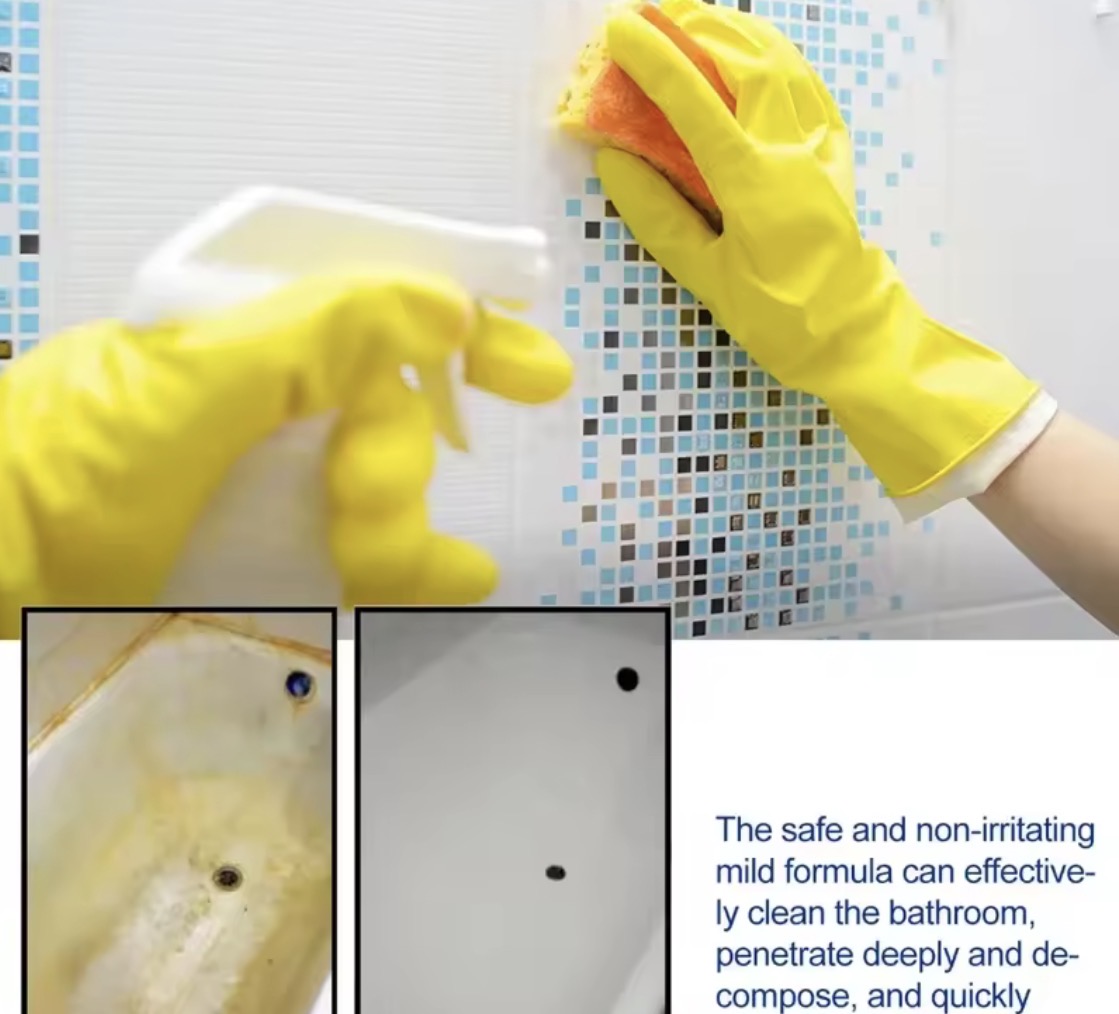 The safe and non-irritating mild formula can effectively clean the bathroom, penetrate deeply and decompose, and quickly